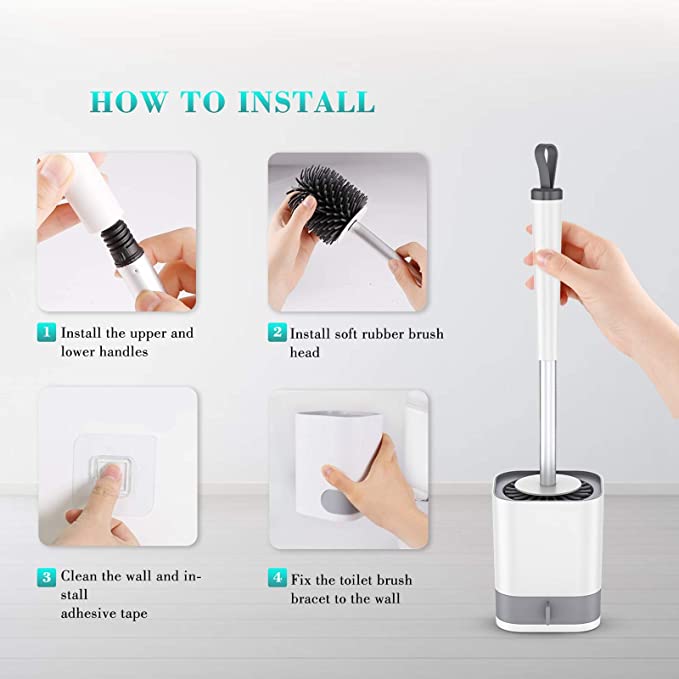 HOW TO INSTALL

1 Install the upper and lower handles

2 Install soft rubber brush head

3 Clean the wall and install adhesive tape

4 Fix the toilet brush bracet to the wall